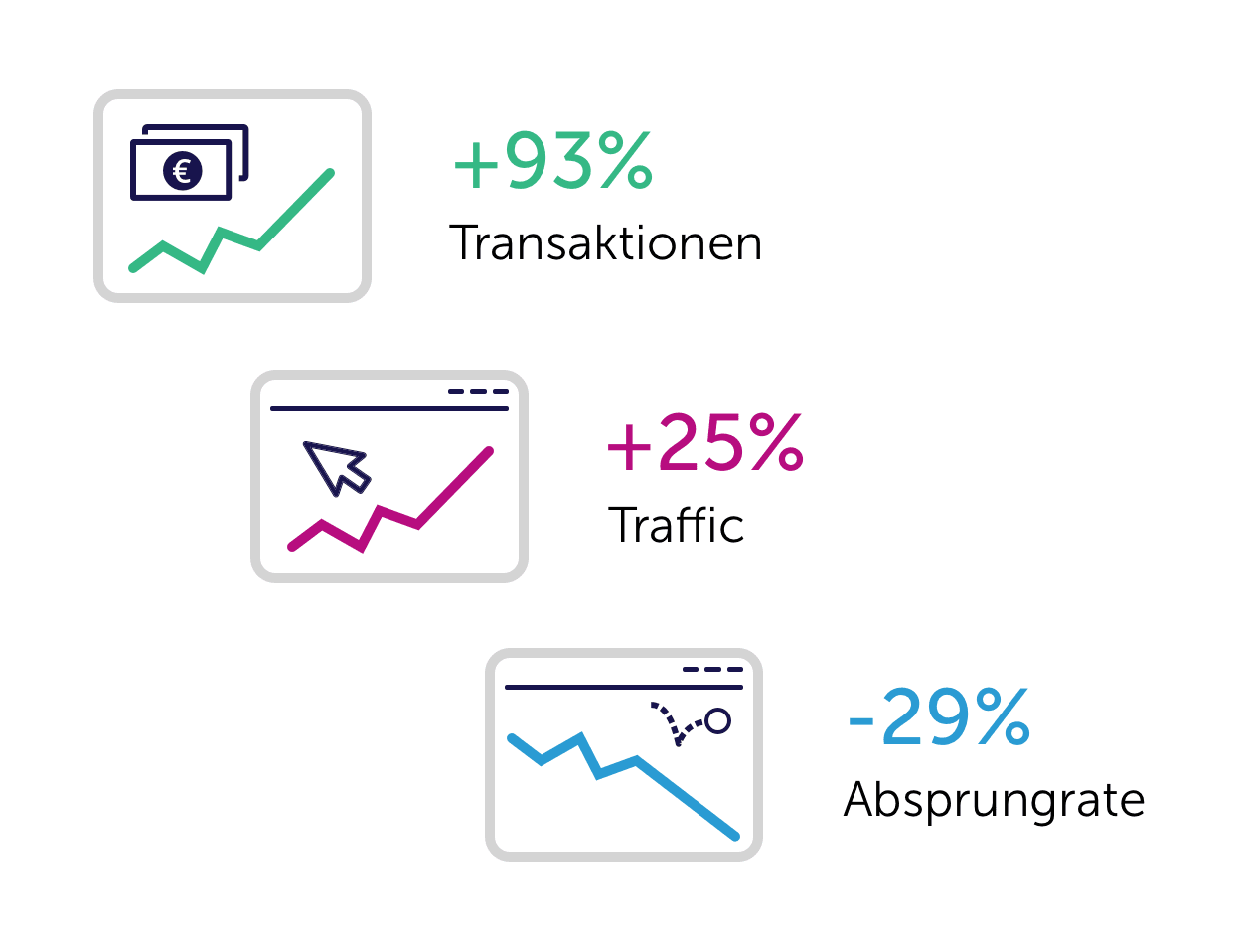 €

+93%
Transaktionen

+25%
Traffic

-29%
Absprungrate